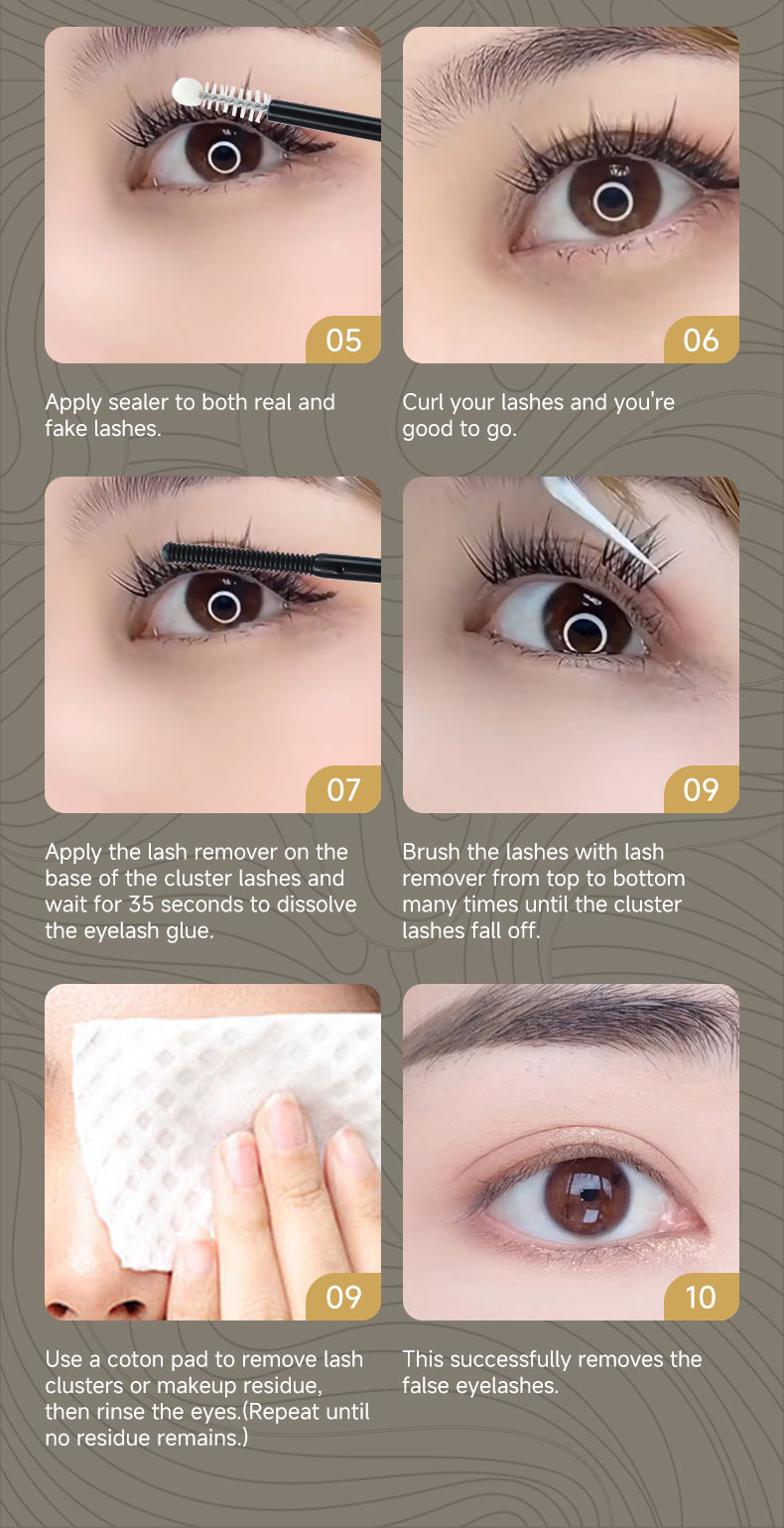 05

Apply sealer to both real and fake lashes.

06

Curl your lashes and you're good to go.

07

Apply the lash remover on the base of the cluster lashes and wait for 35 seconds to dissolve the eyelash glue.

09

Brush the lashes with lash remover from top to bottom many times until the cluster lashes fall off.

09

Use a coton pad to remove lash clusters or makeup residue, then rinse the eyes.(Repeat until no residue remains.)

10

This successfully removes the false eyelashes.